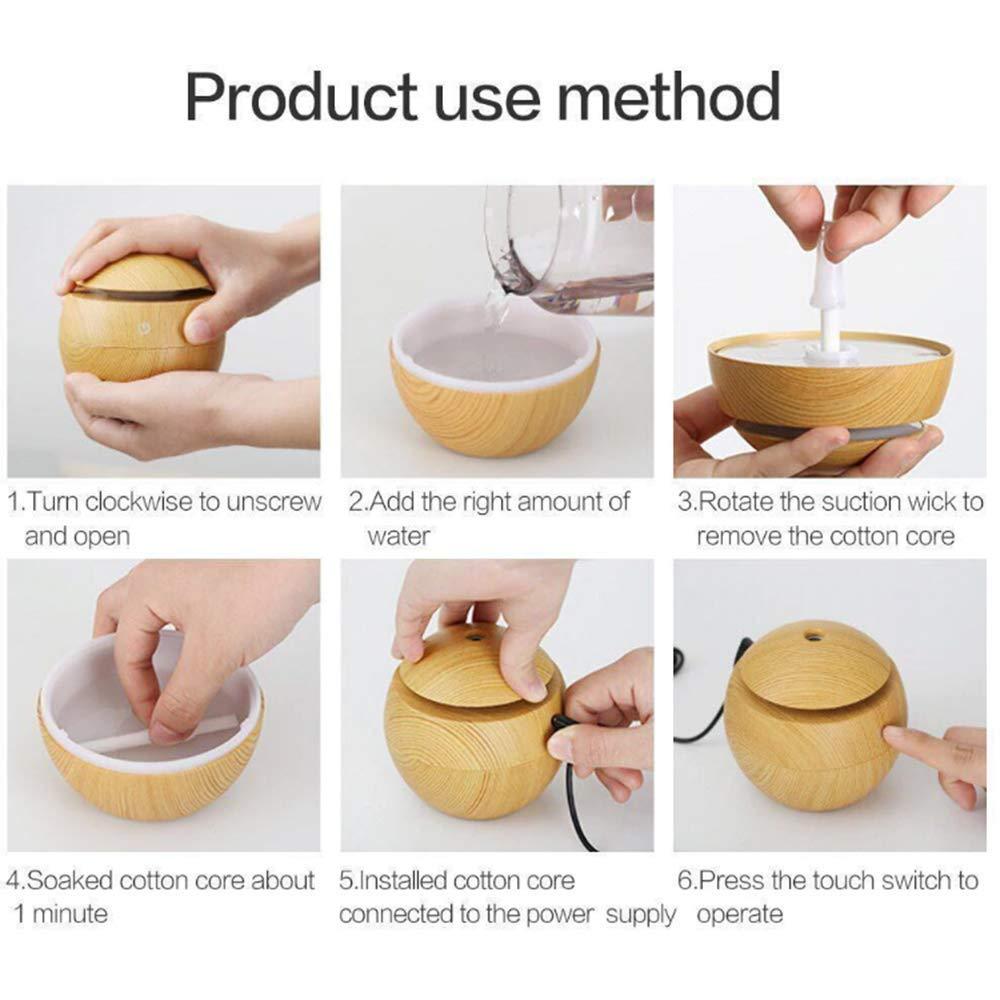 Product use method

1.Turn clockwise to unscrew and open

2.Add the right amount of water

3.Rotate the suction wick to remove the cotton core

4.Soaked cotton core about 1 minute

5.Installed cotton core connected to the power supply

6.Press the touch switch to operate